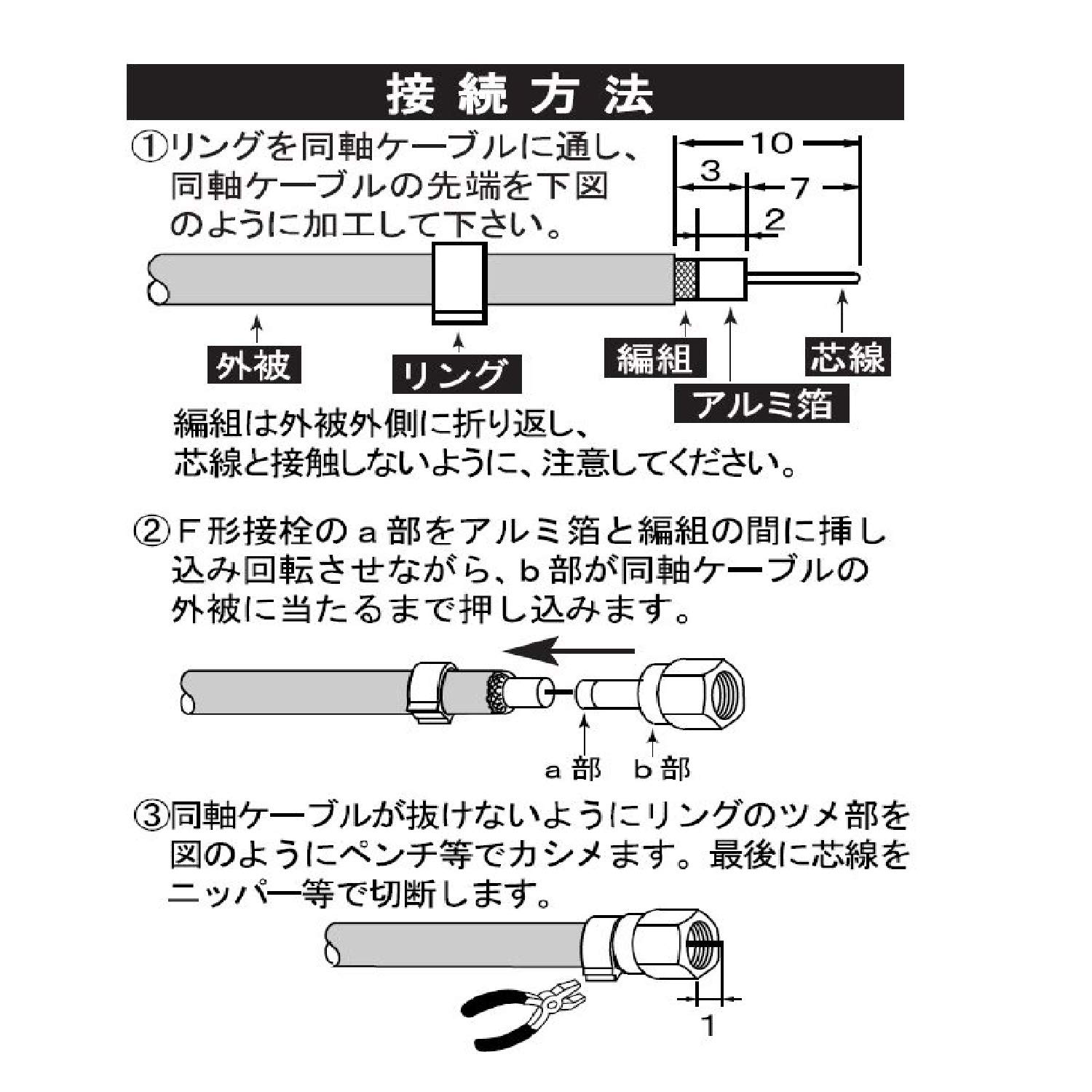 接続方法

①リングを同軸ケーブルに通し、同軸ケーブルの先端を下図のように加工して下さい。

10
3
7
2

外被
リング
編組
アルミ箔
芯線

編組は外被外側に折り返し、芯線と接触しないように、注意してください。

②F形接栓のa部をアルミ箔と編組の間に挿し込み回転させながら、b部が同軸ケーブルの外被に当たるまで押し込みます。

a部　b部

③同軸ケーブルが抜けないようにリングのツメ部を図のようにペンチ等でカシメます。最後に芯線をニッパー等で切断します。

1