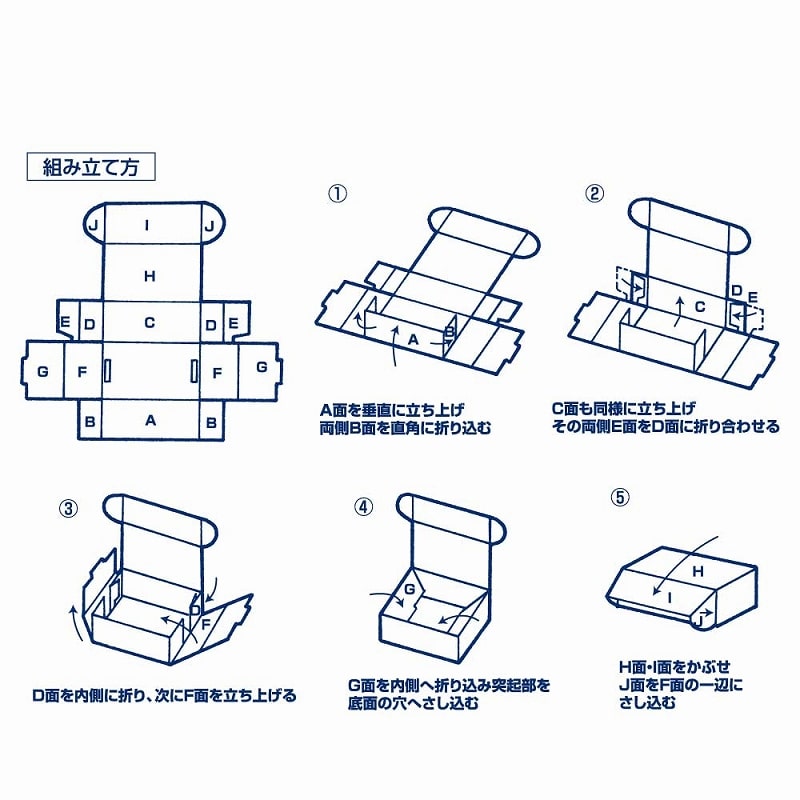 組み立て方

J I J
H
E D C D E
G F F G
B A B

①
A B
A面を垂直に立ち上げ
両側B面を直角に折り込む

②
C D E
C面も同様に立ち上げ
その両側E面をD面に折り合わせる

③
D F
D面を内側に折り、次にF面を立ち上げる

④
G
G面を内側へ折り込み突起部を
底面の穴へさし込む

⑤
H I J
H面・I面をかぶせ
J面をF面の一辺に
さし込む